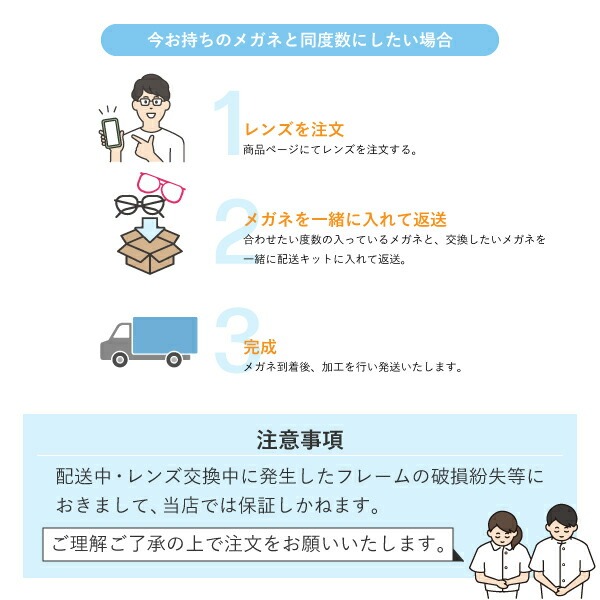 今お持ちのメガネと同度数にしたい場合

1
レンズを注文
商品ページにてレンズを注文する。

2
メガネを一緒に入れて返送
合わせたい度数の入っているメガネと、交換したいメガネを一緒に配送キットに入れて返送。

3
完成
メガネ到着後、加工を行い発送いたします。

注意事項

配送中・レンズ交換中に発生したフレームの破損紛失等におきまして、当店では保証しかねます。

ご理解ご了承の上で注文をお願いいたします。