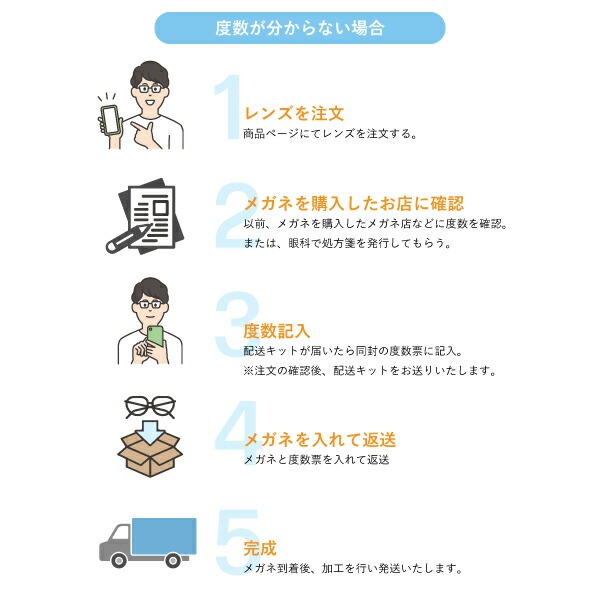 度数が分からない場合

1
レンズを注文
商品ページにてレンズを注文する。

2
メガネを購入したお店に確認
以前、メガネを購入したメガネ店などに度数を確認。
または、眼科で処方箋を発行してもらう。

3
度数記入
配送キットが届いたら同封の度数票に記入。
※注文の確認後、配送キットをお送りいたします。

4
メガネを入れて返送
メガネと度数票を入れて返送

5
完成
メガネ到着後、加工を行い発送いたします。